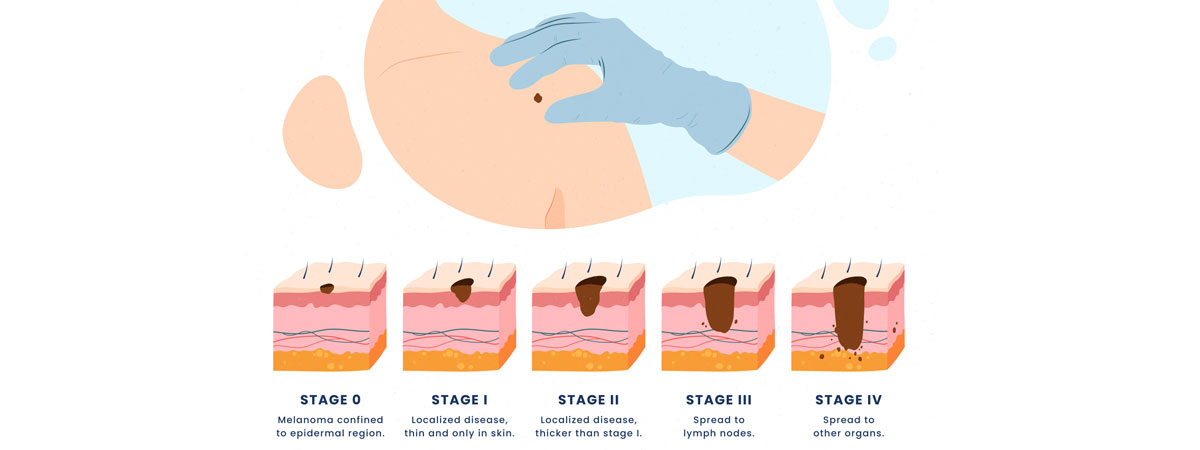 STAGE 0
Melanoma confined to epidermal region.

STAGE I
Localized disease, thin and only in skin.

STAGE II
Localized disease, thicker than stage I.

STAGE III
Spread to lymph nodes.

STAGE IV
Spread to other organs.